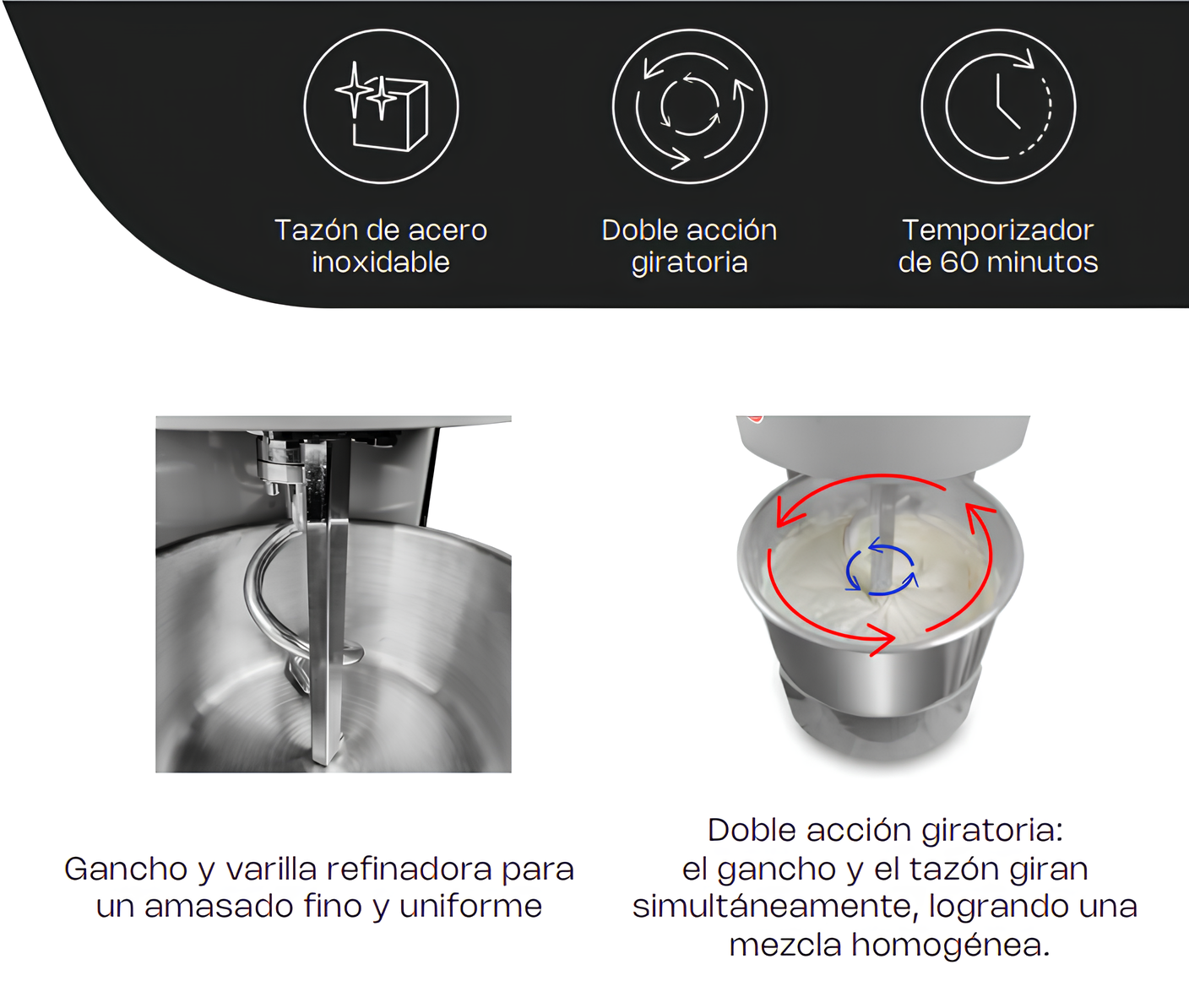 Tazón de acero inoxidable

Doble acción giratoria

Temporizador de 60 minutos

Gancho y varilla refinadora para un amasado fino y uniforme

Doble acción giratoria: el gancho y el tazón giran simultáneamente, logrando una mezcla homogénea.