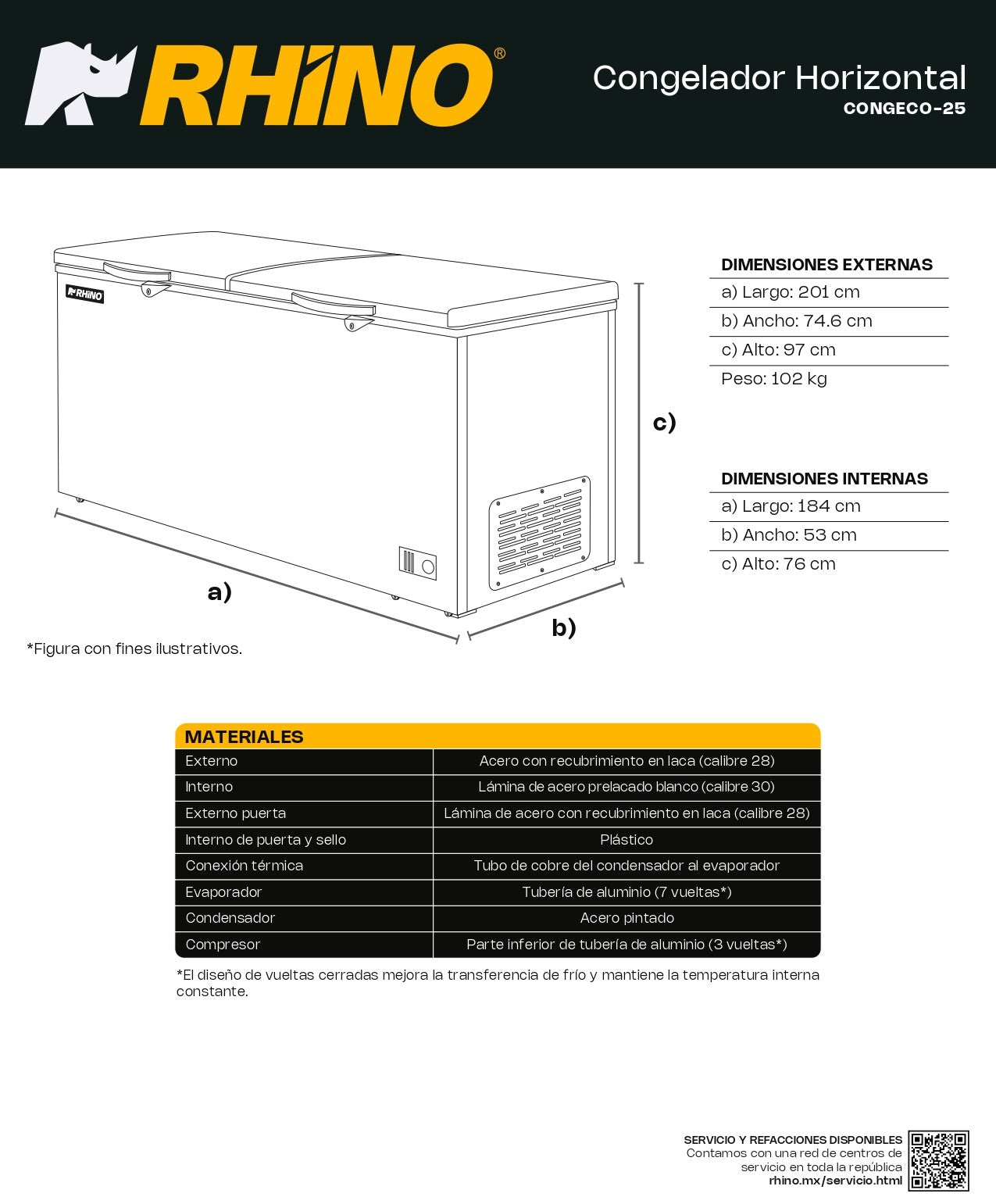 RHINO®

Congelador Horizontal
CONGECO-25

RHINO

a)

b)

c)

*Figura con fines ilustrativos.

DIMENSIONES EXTERNAS
a) Largo: 201 cm
b) Ancho: 74.6 cm
c) Alto: 97 cm
Peso: 102 kg

DIMENSIONES INTERNAS
a) Largo: 184 cm
b) Ancho: 53 cm
c) Alto: 76 cm

| MATERIALES | |
|---|---|
| Externo | Acero con recubrimiento en laca (calibre 28) |
| Interno | Lámina de acero prelacado blanco (calibre 30) |
| Externo puerta | Lámina de acero con recubrimiento en laca (calibre 28) |
| Interno de puerta y sello | Plástico |
| Conexión térmica | Tubo de cobre del condensador al evaporador |
| Evaporador | Tubería de aluminio (7 vueltas*) |
| Condensador | Acero pintado |
| Compresor | Parte inferior de tubería de aluminio (3 vueltas*) |

*El diseño de vueltas cerradas mejora la transferencia de frío y mantiene la temperatura interna constante.

SERVICIO Y REFACCIONES DISPONIBLES
Contamos con una red de centros de servicio en toda la república
rhino.mx/servicio.html