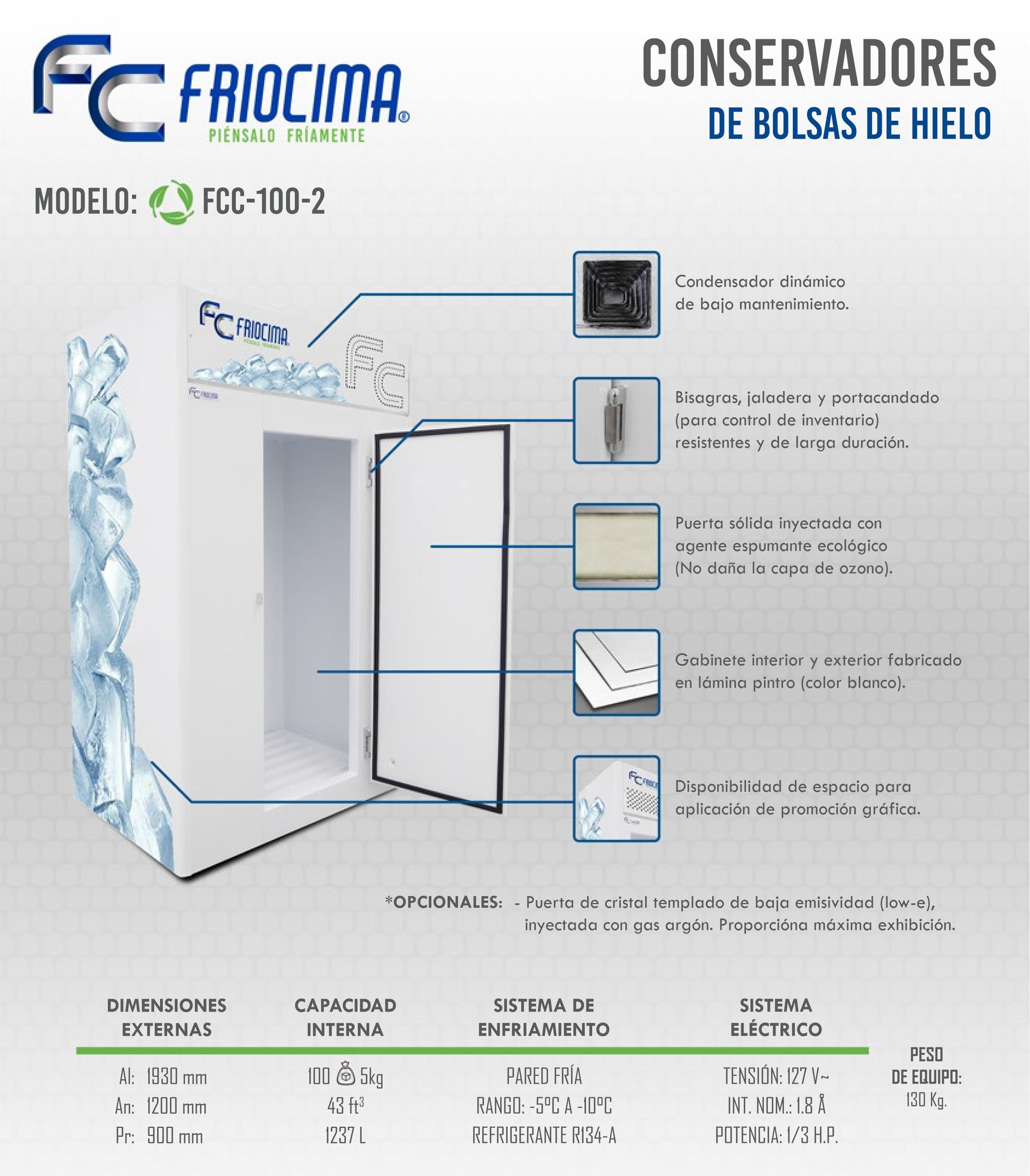 FC FRIOCIMA®
PIÉNSALO FRÍAMENTE

CONSERVADORES
DE BOLSAS DE HIELO

MODELO: FCC-100-2

FC FRIOCIMA
PIÉNSALO FRÍAMENTE

FC

FC FRIOCIMA

Condensador dinámico de bajo mantenimiento.

Bisagras, jaladera y portacandado (para control de inventario) resistentes y de larga duración.

Puerta sólida inyectada con agente espumante ecológico (No daña la capa de ozono).

Gabinete interior y exterior fabricado en lámina pintro (color blanco).

Disponibilidad de espacio para aplicación de promoción gráfica.

*OPCIONALES: - Puerta de cristal templado de baja emisividad (low-e), inyectada con gas argón. Proporcióna máxima exhibición.

| DIMENSIONES EXTERNAS | CAPACIDAD INTERNA | SISTEMA DE ENFRIAMIENTO | SISTEMA ELÉCTRICO | PESO DE EQUIPO: |
|---|---|---|---|---|
| Al: 1930 mm | 100 5kg | PARED FRÍA | TENSIÓN: 127 V~ | 130 Kg. |
| An: 1200 mm | 43 $ft^3$ | RANGO: -5ºC A -10ºC | INT. NOM.: 1.8 Å | |
| Pr: 900 mm | 1237 L | REFRIGERANTE R134-A | POTENCIA: 1/3 H.P. | |